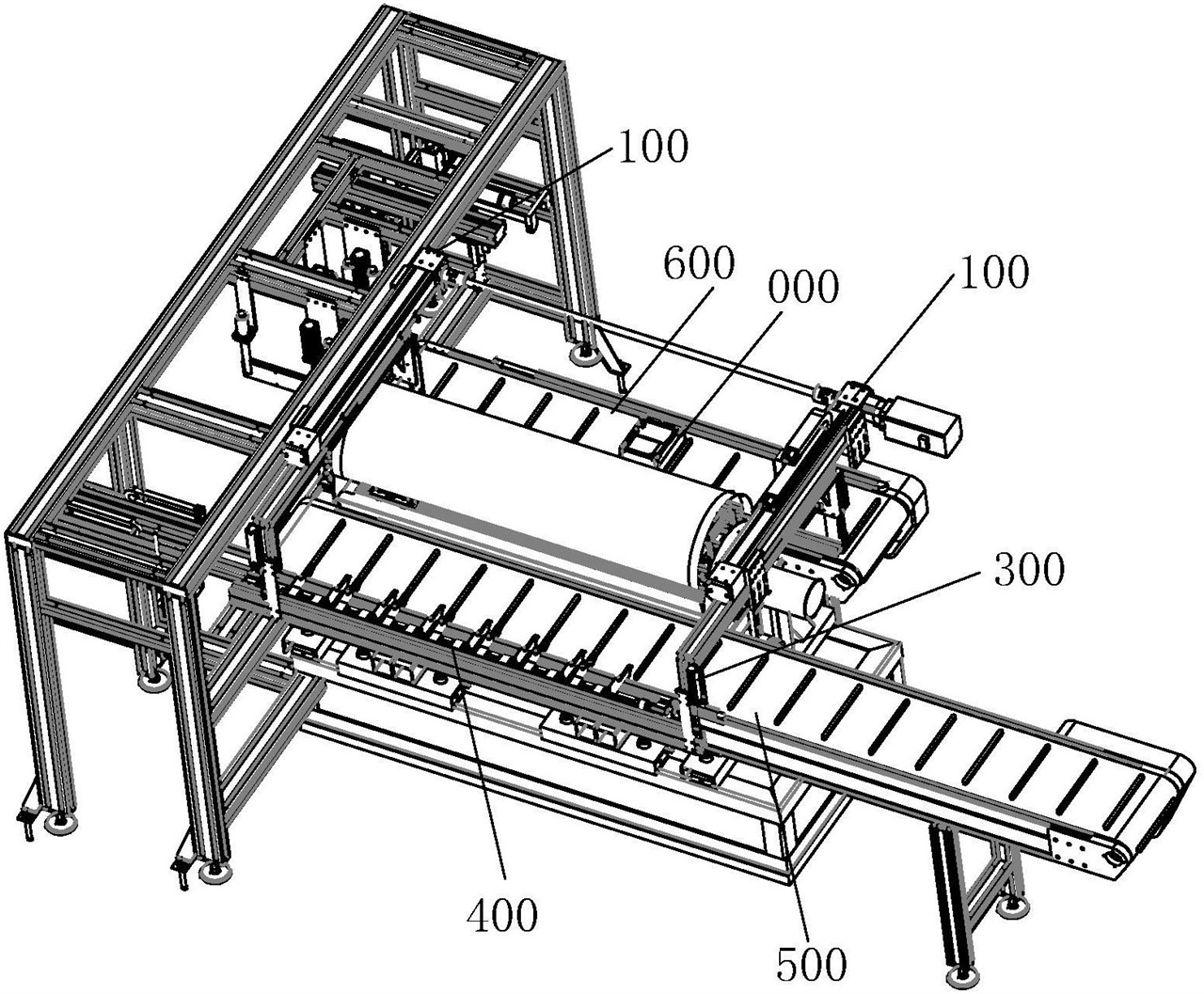 100
600
000
100
300
400
500