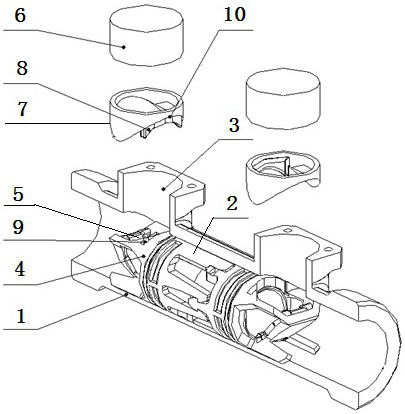 6
10
8
7
3
5
2
9
4
1