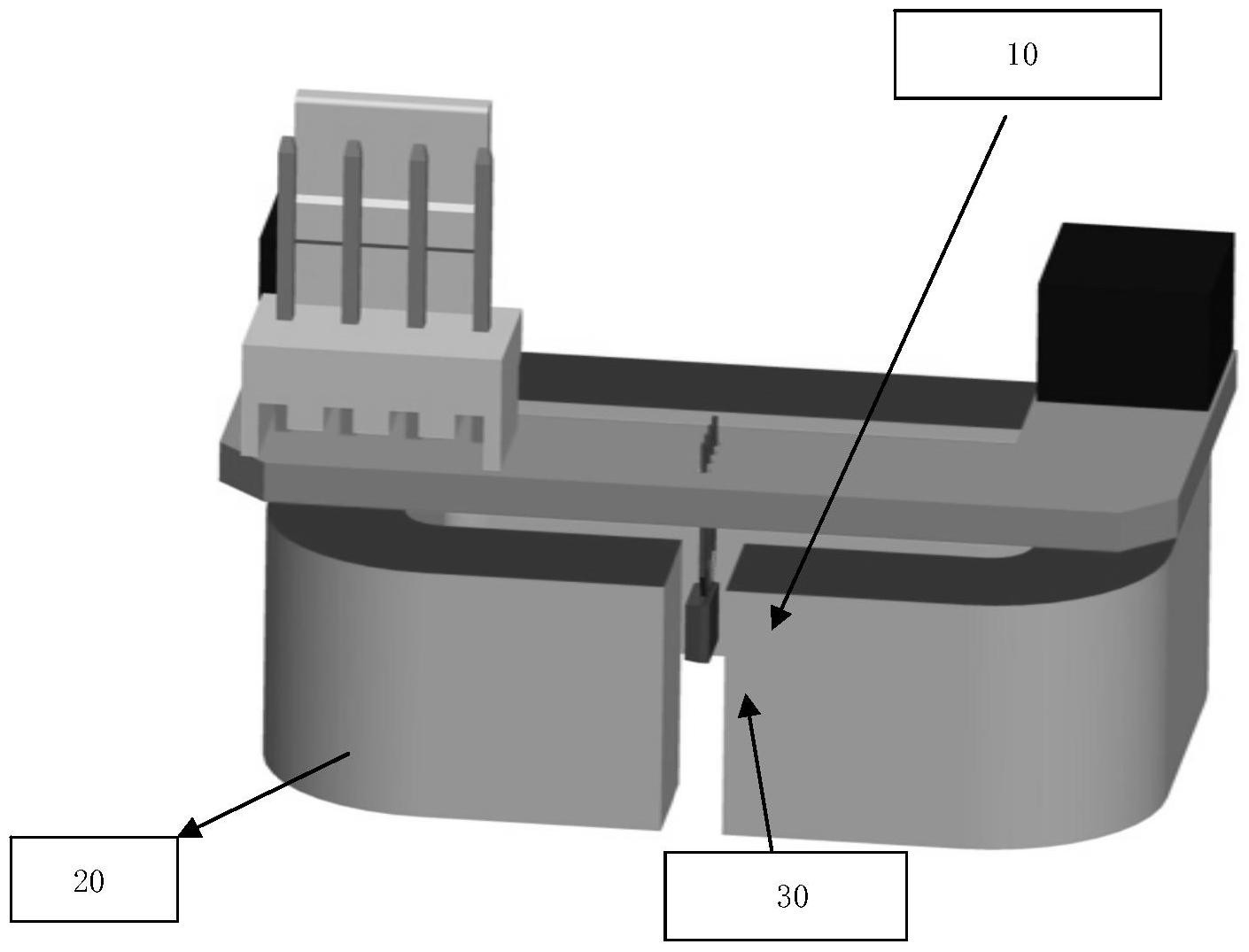 10

20

30