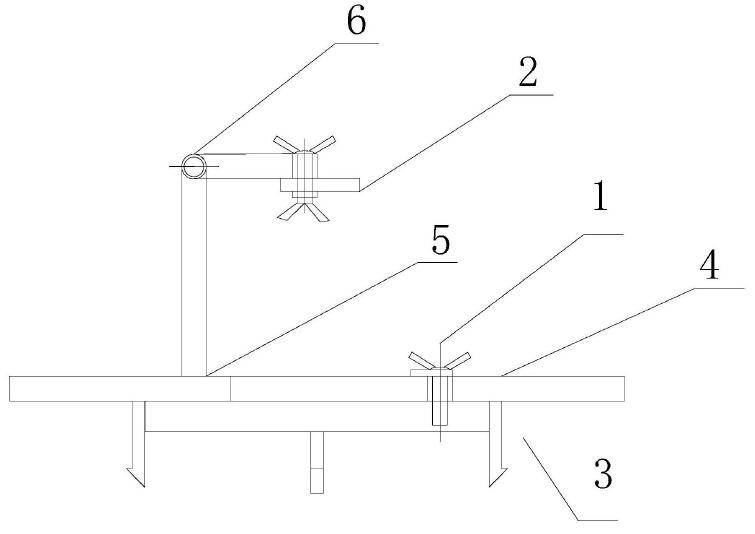 6
2
1
5
4
3