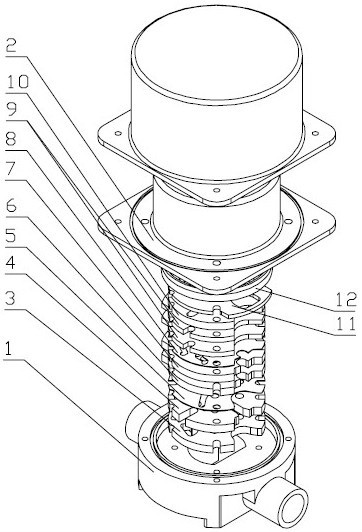 2
10
9
8
7
6
5
4
3
1
12
11