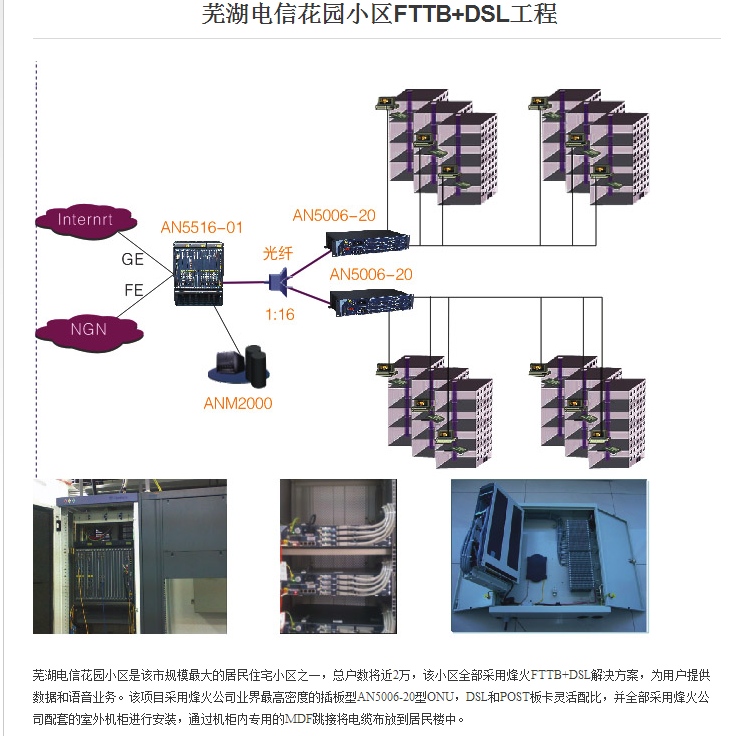 芜湖电信花园小区FTTB+DSL工程

Internrt

GE

FE

NGN

AN5516-01

光纤

1:16

AN5006-20

AN5006-20

ANM2000

芜湖电信花园小区是该市规模最大的居民住宅小区之一，总户数将近2万，该小区全部采用烽火FTTB+DSL解决方案，为用户提供数据和语音业务。该项目采用烽火公司业界最高密度的插板型AN5006-20型ONU，DSL和POST板卡灵活配比，并全部采用烽火公司配套的室外机柜进行安装，通过机柜内专用的MDF跳接将电缆布放到居民楼中。